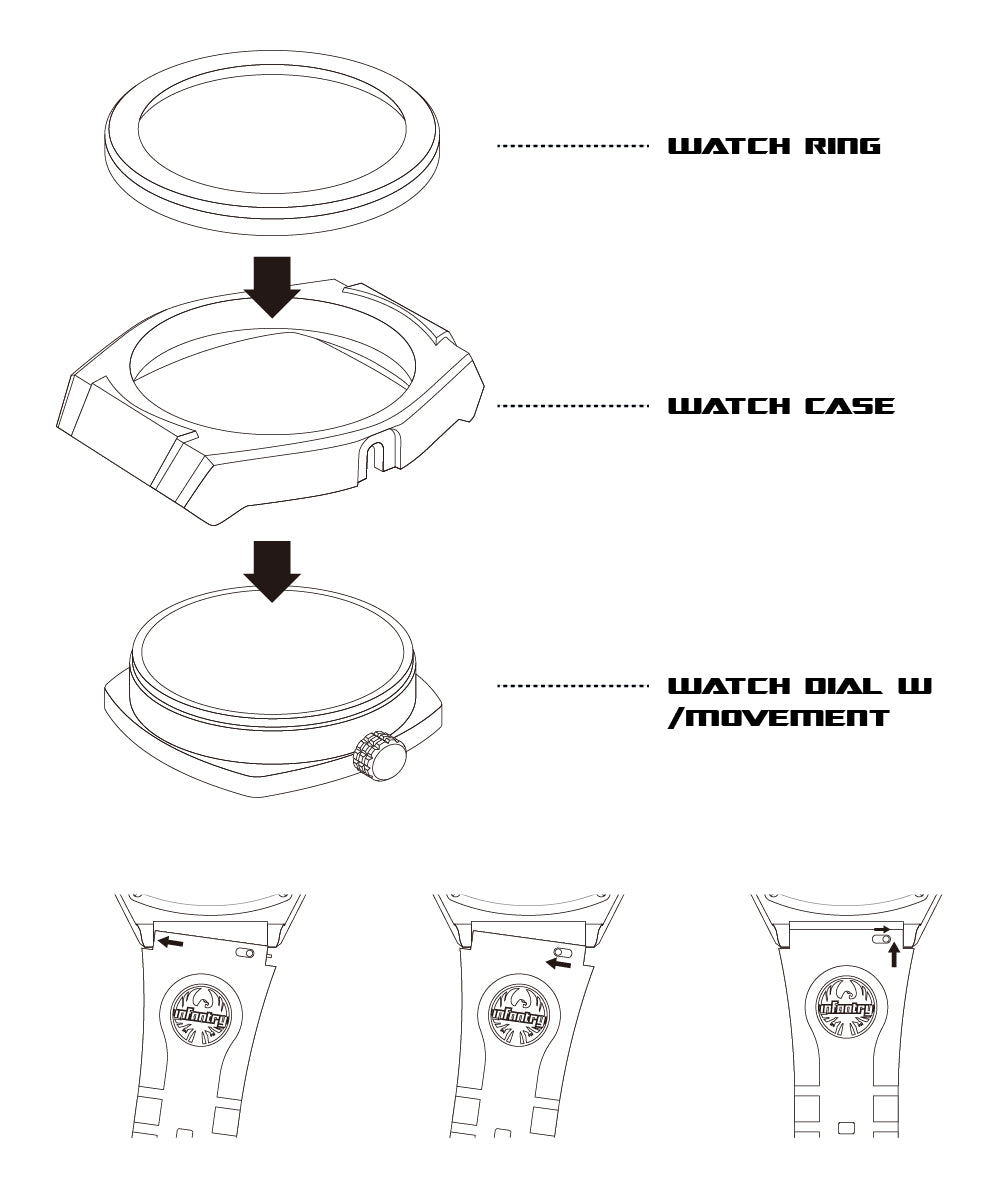 WATCH RING

WATCH CASE

WATCH DIAL W /MOVEMENT

infantry

infantry

infantry